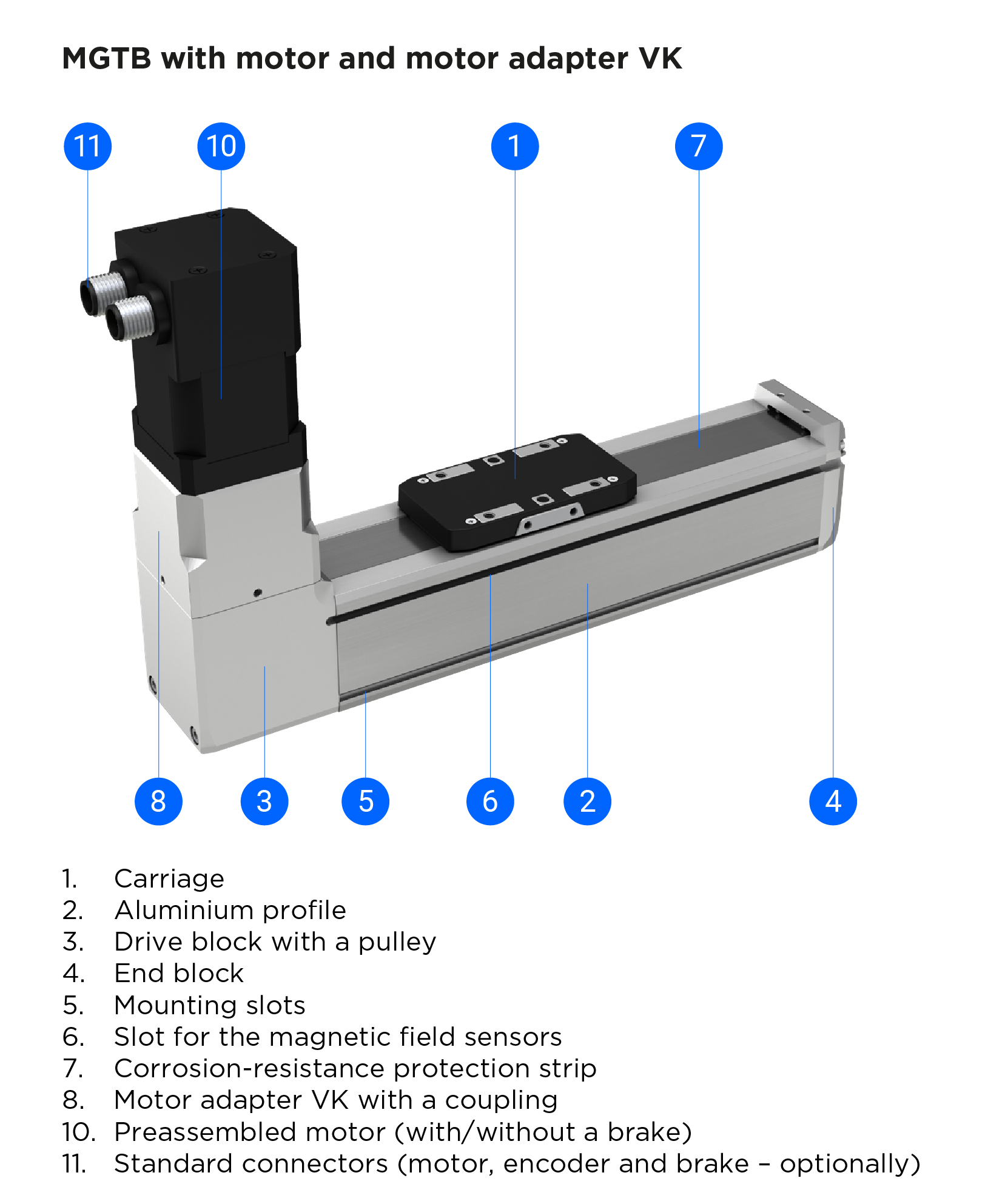 MGTB with motor and motor adapter VK

11 10 1 7

8 3 5 6 2 4

1. Carriage
2. Aluminium profile
3. Drive block with a pulley
4. End block
5. Mounting slots
6. Slot for the magnetic field sensors
7. Corrosion-resistance protection strip
8. Motor adapter VK with a coupling
10. Preassembled motor (with/without a brake)
11. Standard connectors (motor, encoder and brake – optionally)