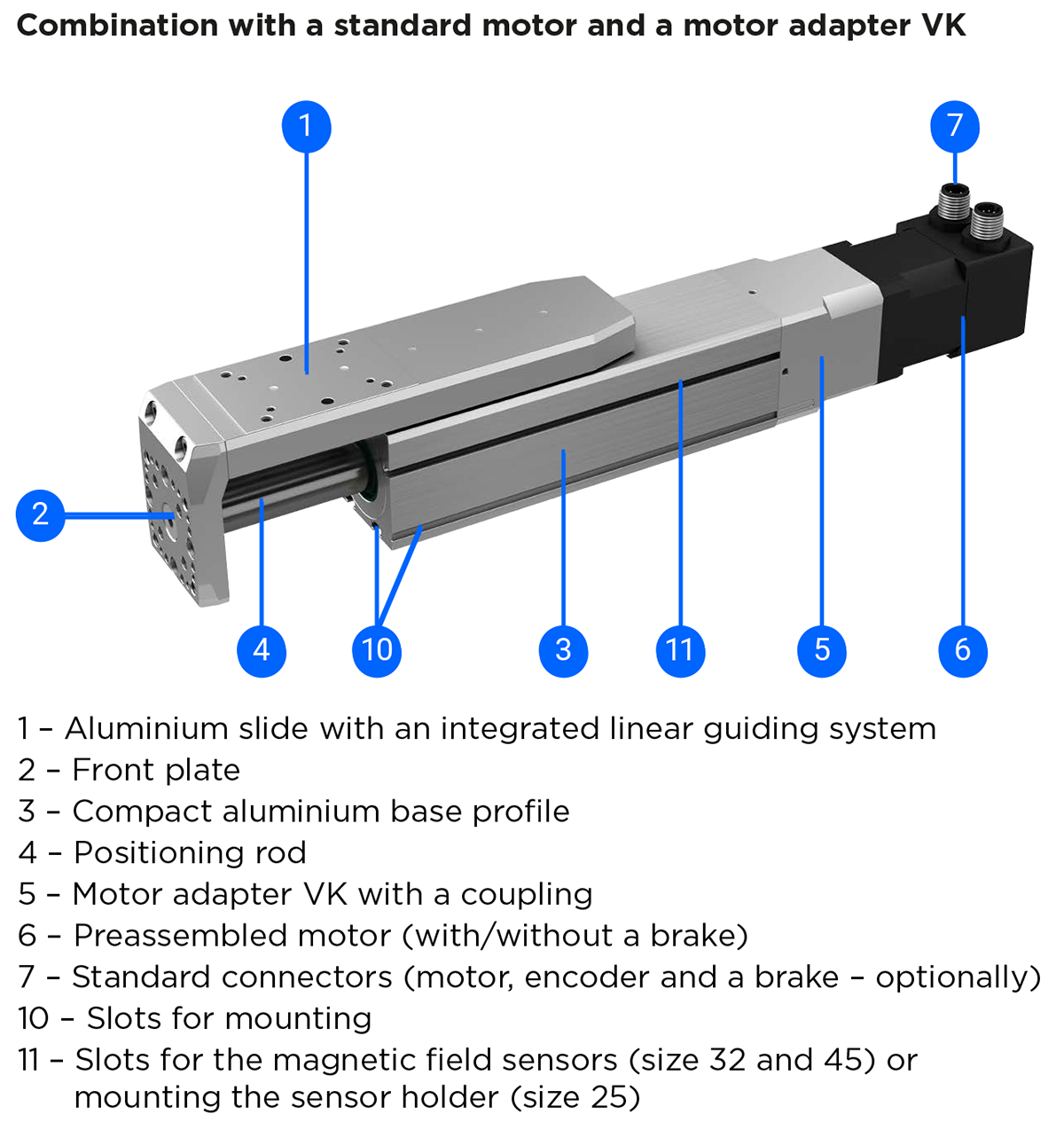 Combination with a standard motor and a motor adapter VK

1

7

2

4

10

3

11

5

6

1 – Aluminium slide with an integrated linear guiding system
2 – Front plate
3 – Compact aluminium base profile
4 – Positioning rod
5 – Motor adapter VK with a coupling
6 – Preassembled motor (with/without a brake)
7 – Standard connectors (motor, encoder and a brake – optionally)
10 – Slots for mounting
11 – Slots for the magnetic field sensors (size 32 and 45) or mounting the sensor holder (size 25)