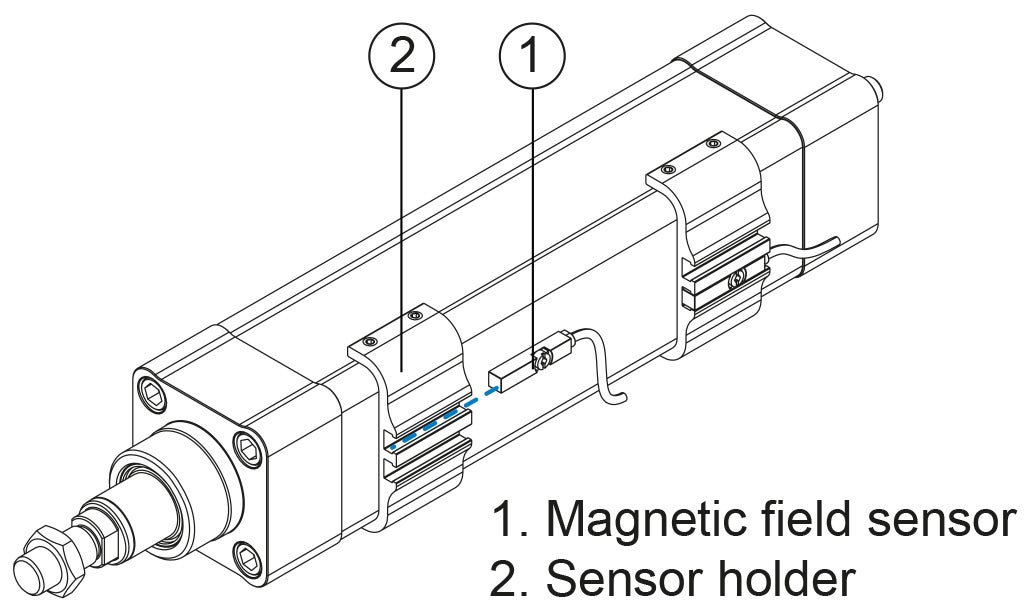 2
1
1. Magnetic field sensor
2. Sensor holder