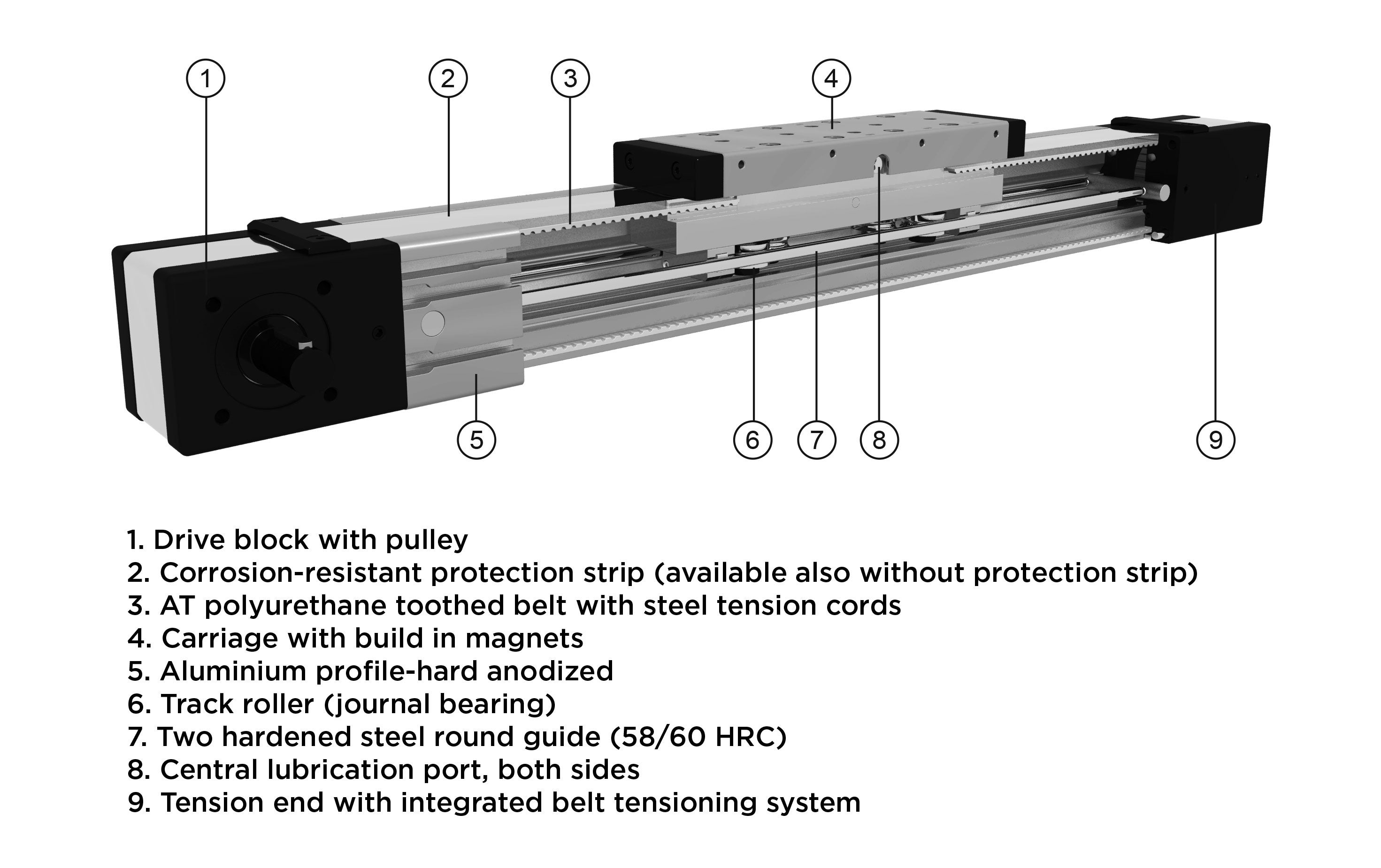 1 2 3 4

5 6 7 8 9

1. Drive block with pulley
2. Corrosion-resistant protection strip (available also without protection strip)
3. AT polyurethane toothed belt with steel tension cords
4. Carriage with build in magnets
5. Aluminium profile-hard anodized
6. Track roller (journal bearing)
7. Two hardened steel round guide (58/60 HRC)
8. Central lubrication port, both sides
9. Tension end with integrated belt tensioning system