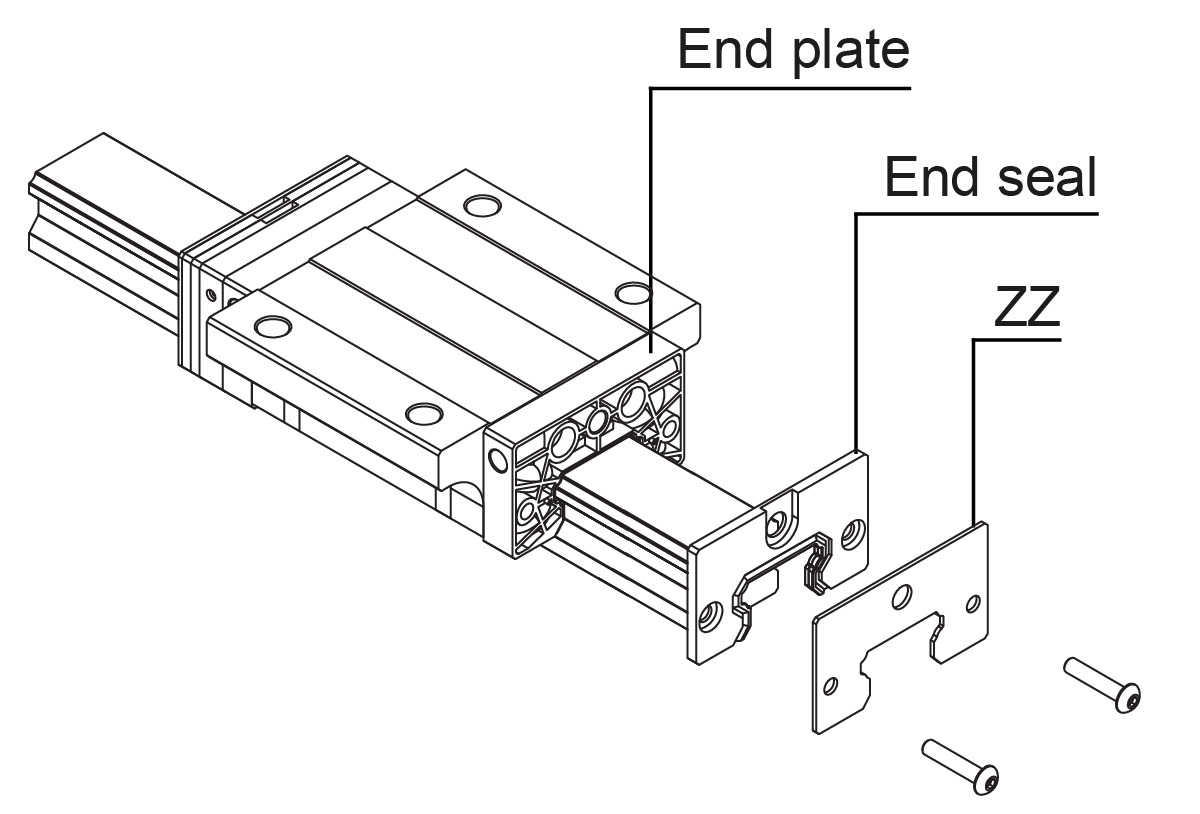 End plate

End seal

ZZ