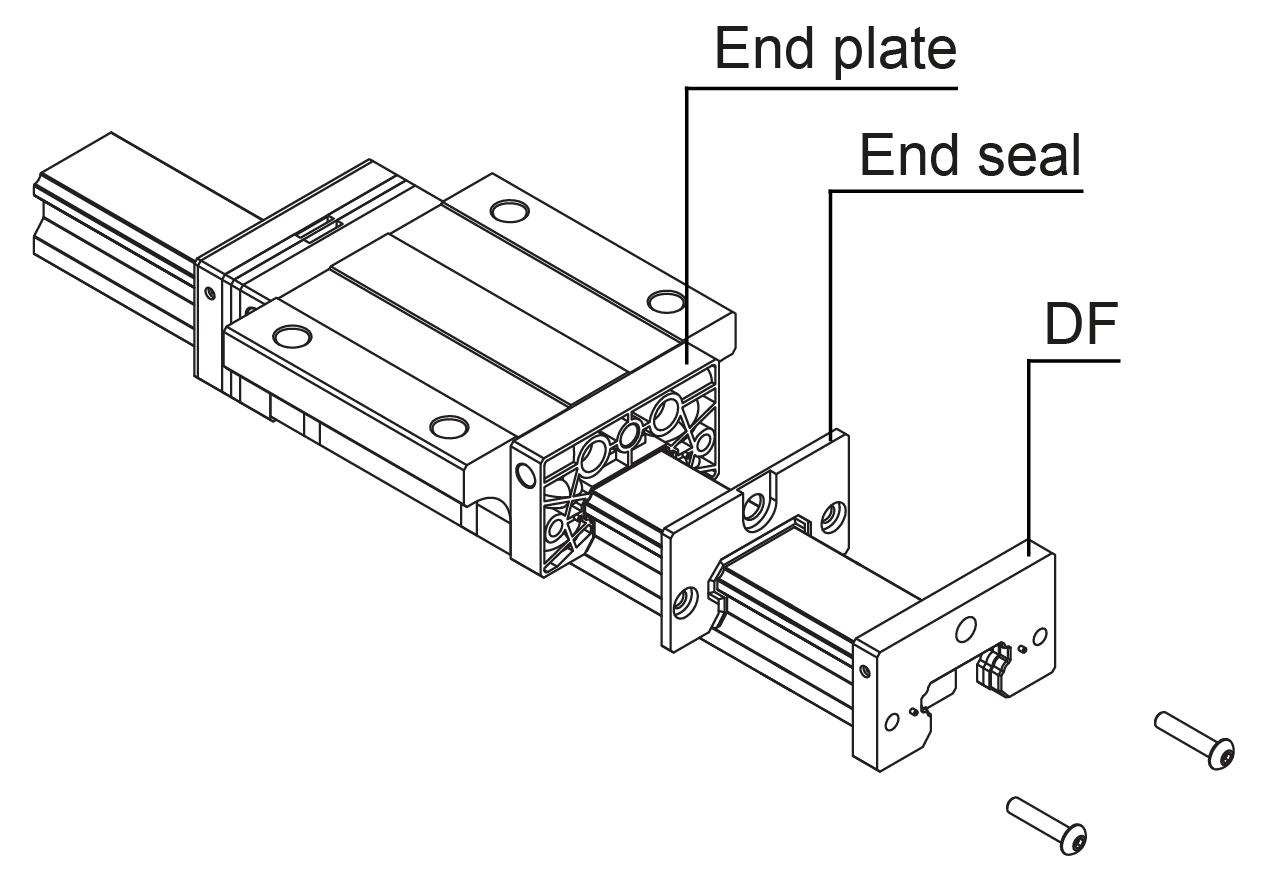 End plate

End seal

DF